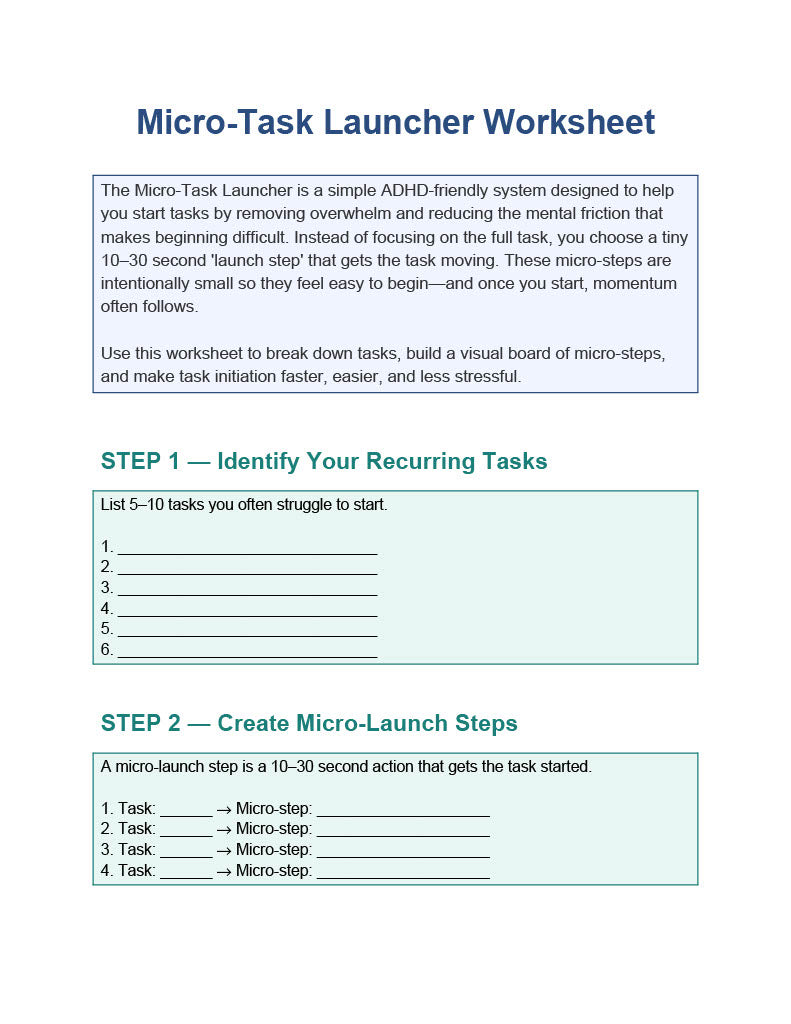 Micro-Task Launcher Worksheet

The Micro-Task Launcher is a simple ADHD-friendly system designed to help you start tasks by removing overwhelm and reducing the mental friction that makes beginning difficult. Instead of focusing on the full task, you choose a tiny 10–30 second 'launch step' that gets the task moving. These micro-steps are intentionally small so they feel easy to begin—and once you start, momentum often follows.

Use this worksheet to break down tasks, build a visual board of micro-steps, and make task initiation faster, easier, and less stressful.

STEP 1 — Identify Your Recurring Tasks

List 5–10 tasks you often struggle to start.

1. ______________________________
2. ______________________________
3. ______________________________
4. ______________________________
5. ______________________________
6. ______________________________

STEP 2 — Create Micro-Launch Steps

A micro-launch step is a 10–30 second action that gets the task started.

1. Task: ______ → Micro-step: ____________________
2. Task: ______ → Micro-step: ____________________
3. Task: ______ → Micro-step: ____________________
4. Task: ______ → Micro-step: ____________________